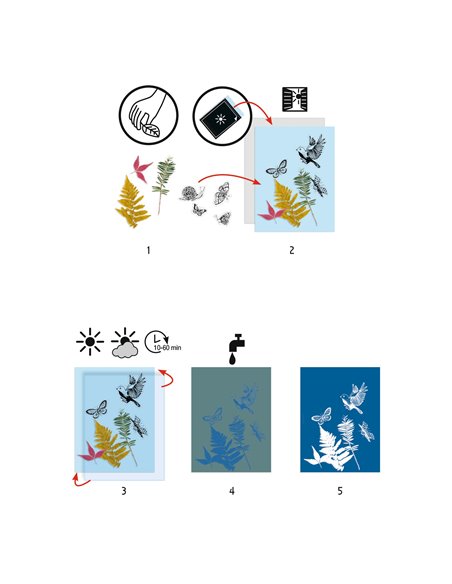 1

2

10-60 min

3

4

5